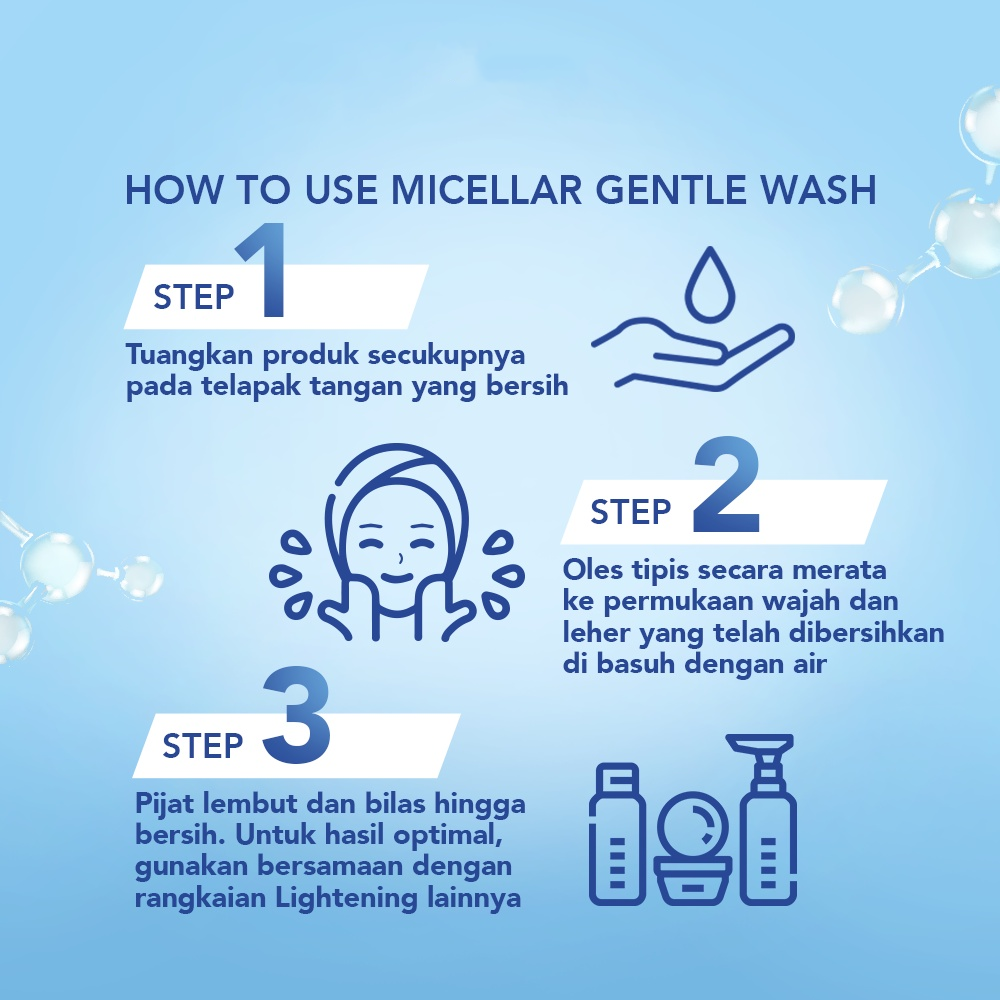 HOW TO USE MICELLAR GENTLE WASH

STEP 1

Tuangkan produk secukupnya pada telapak tangan yang bersih

STEP 2

Oles tipis secara merata ke permukaan wajah dan leher yang telah dibersihkan di basuh dengan air

STEP 3

Pijat lembut dan bilas hingga bersih. Untuk hasil optimal, gunakan bersamaan dengan rangkaian Lightening lainnya